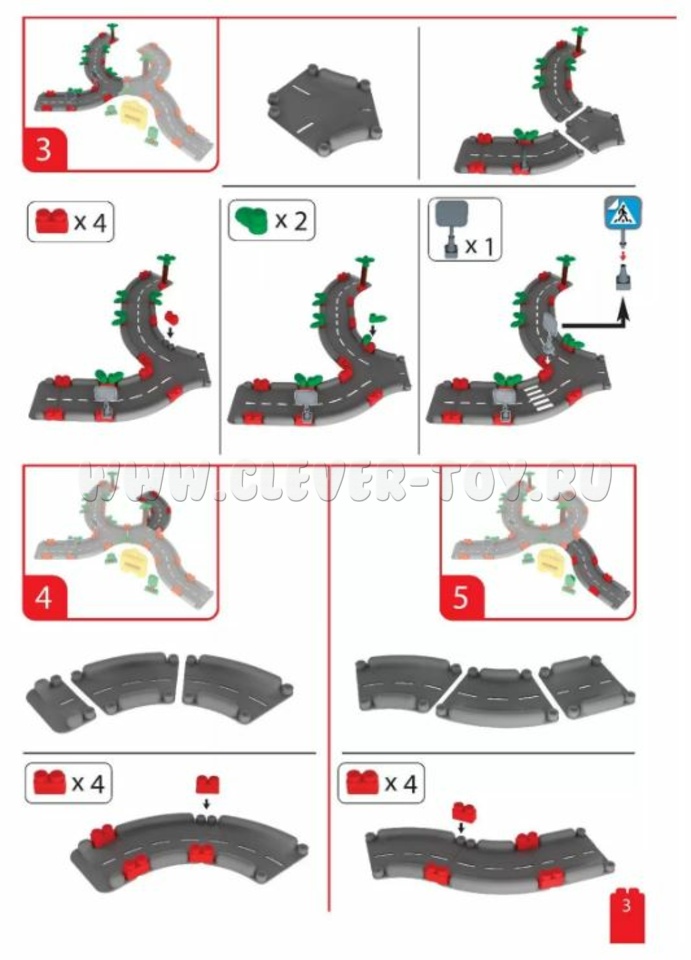 3

x 4

x 2

x 1

WWW.CLEVER-TOY.RU

4

5

x 4

x 4

3